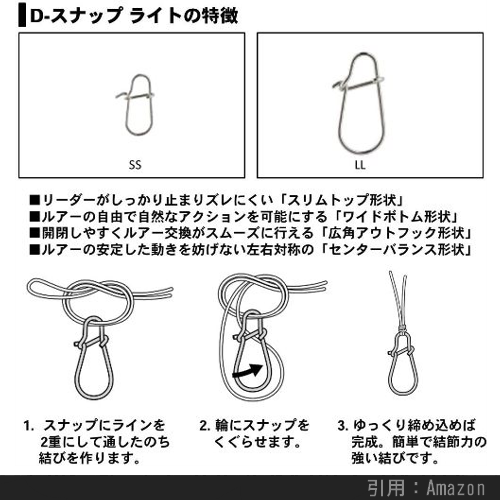 D-スナップ ライトの特徴

SS

LL

■リーダーがしっかり止まりズレにくい「スリムトップ形状」
■ルアーの自由で自然なアクションを可能にする「ワイドボトム形状」
■開閉しやすくルアー交換がスムーズに行える「広角アウトフック形状」
■ルアーの安定した動きを妨げない左右対称の「センターバランス形状」

1. スナップにラインを2重にして通したのち結びを作ります。

2. 輪にスナップをくぐらせます。

3. ゆっくり締め込めば完成。簡単で結節力の強い結びです。

引用：Amazon