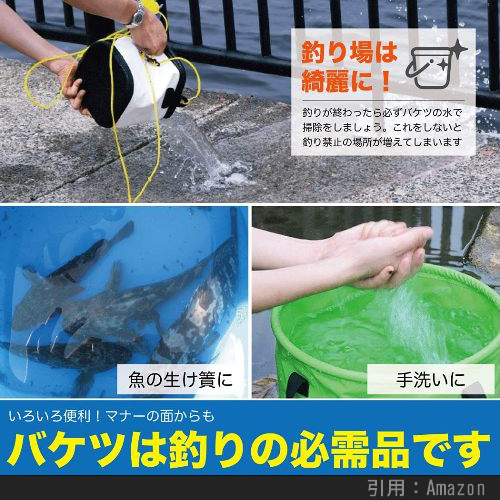 釣り場は綺麗に！

釣りが終わったら必ずバケツの水で掃除をしましょう。これをしないと釣り禁止の場所が増えてしまいます

魚の生け簀に

手洗いに

いろいろ便利！マナーの面からも
バケツは釣りの必需品です

引用：Amazon