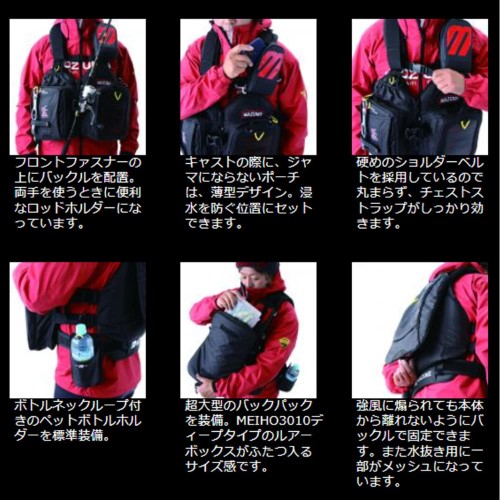 フロントファスナーの上にバックルを配置。両手を使うときに便利なロッドホルダーになっています。

キャストの際に、ジャマにならないポーチは、薄型デザイン。浸水を防ぐ位置にセットできます。

硬めのショルダーベルトを採用しているので丸まらず、チェストストラップがしっかり効きます。

ボトルネックループ付きのペットボトルホルダーを標準装備。

超大型のバックパックを装備。MEIHO3010ディープタイプのルアーボックスがふたつ入るサイズ感です。

強風に煽られても本体から離れないようにバックルで固定できます。また水抜き用に一部がメッシュになっています。