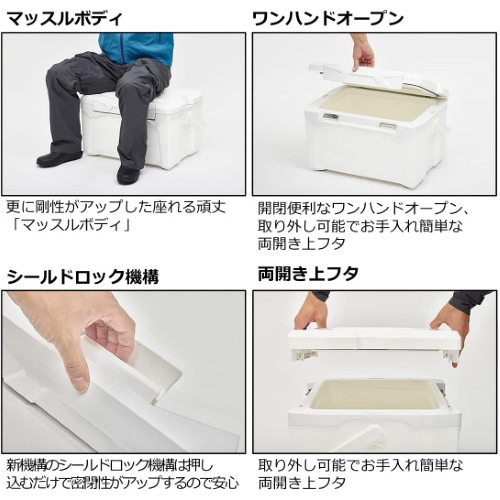 マッスルボディ

更に剛性がアップした座れる頑丈「マッスルボディ」

ワンハンドオープン

開閉便利なワンハンドオープン、取り外し可能でお手入れ簡単な両開き上フタ

シールドロック機構

新機構のシールドロック機構は押し込むだけで密閉性がアップするので安心

両開き上フタ

取り外し可能でお手入れ簡単な両開き上フタ