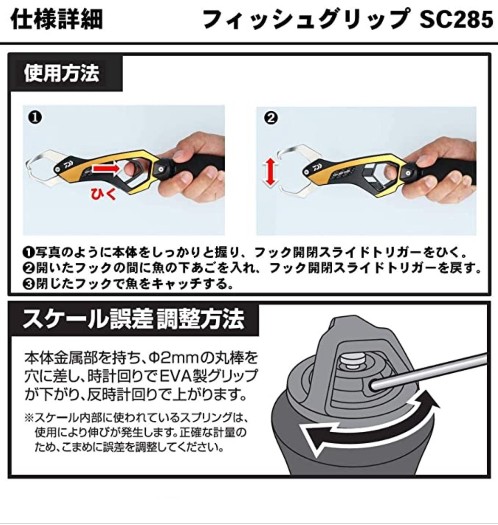 仕様詳細　フィッシュグリップ SC285

使用方法

❶

ひく

❷

❶写真のように本体をしっかりと握り、フック開閉スライドトリガーをひく。
❷開いたフックの間に魚の下あごを入れ、フック開閉スライドトリガーを戻す。
❸閉じたフックで魚をキャッチする。

スケール誤差 調整方法

本体金属部を持ち、Φ2mmの丸棒を穴に差し、時計回りでEVA製グリップが下がり、反時計回りで上がります。

※スケール内部に使われているスプリングは、使用により伸びが発生します。正確な計量のため、こまめに誤差を調整してください。