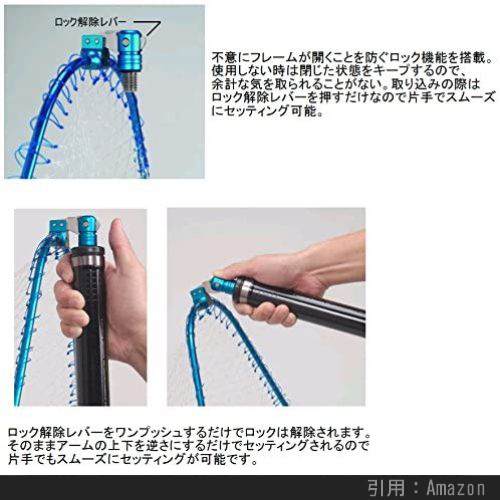 ロック解除レバー

不意にフレームが開くことを防ぐロック機能を搭載。使用しない時は閉じた状態をキープするので、余計な気を取られることがない。取り込みの際はロック解除レバーを押すだけなので片手でスムーズにセッティング可能。

ロック解除レバーをワンプッシュするだけでロックは解除されます。そのままアームの上下を逆さにするだけでセッティングされるので片手でもスムーズにセッティングが可能です。

引用：Amazon