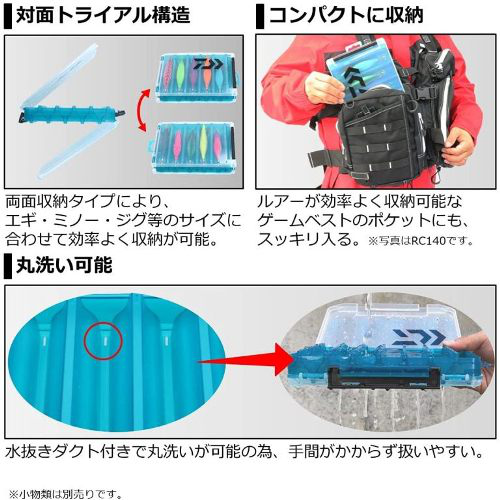 対面トライアル構造

両面収納タイプにより、エギ・ミノー・ジグ等のサイズに合わせて効率よく収納が可能。

コンパクトに収納

ルアーが効率よく収納可能なゲームベストのポケットにも、スッキリ入る。※写真はRC140です。

丸洗い可能

水抜きダクト付きで丸洗いが可能の為、手間がかからず扱いやすい。

※小物類は別売りです。