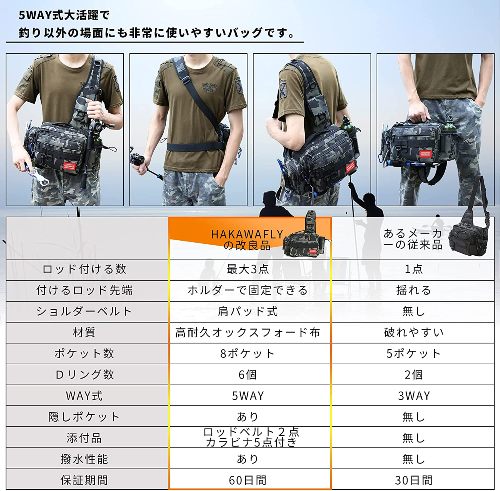 5WAY式大活躍で
釣り以外の場面にも非常に使いやすいバッグです。

| | HAKAWAFLY の改良品 | あるメーカーの従来品 |
|---|---|---|
| ロッド付ける数 | 最大3点 | 1点 |
| 付けるロッド先端 | ホルダーで固定できる | 揺れる |
| ショルダーベルト | 肩パッド式 | 無し |
| 材質 | 高耐久オックスフォード布 | 破れやすい |
| ポケット数 | 8ポケット | 5ポケット |
| Dリング数 | 6個 | 2個 |
| WAY式 | 5WAY | 3WAY |
| 隠しポケット | あり | 無し |
| 添付品 | ロッドベルト２点 カラビナ5点付き | 無し |
| 撥水性能 | あり | 無し |
| 保証期間 | 60日間 | 30日間 |