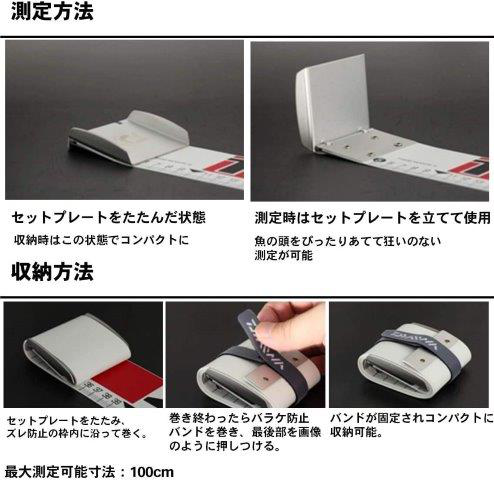 測定方法

セットプレートをたたんだ状態

収納時はこの状態でコンパクトに

測定時はセットプレートを立てて使用

魚の頭をぴったりあてて狂いのない測定が可能

収納方法

DAIWA

DAIWA

セットプレートをたたみ、ズレ防止の枠内に沿って巻く。

巻き終わったらバラケ防止バンドを巻き、最後部を画像のように押しつける。

バンドが固定されコンパクトに収納可能。

最大測定可能寸法：100cm