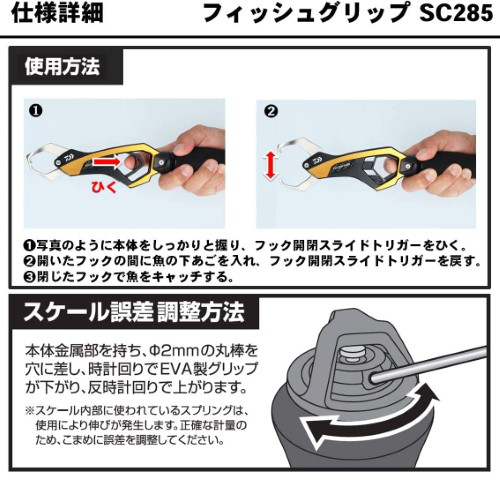 仕様詳細　フィッシュグリップ SC285

使用方法

❶

ひく

❷

❶写真のように本体をしっかりと握り、フック開閉スライドトリガーをひく。
❷開いたフックの間に魚の下あごを入れ、フック開閉スライドトリガーを戻す。
❸閉じたフックで魚をキャッチする。

スケール誤差 調整方法

本体金属部を持ち、Φ2mmの丸棒を穴に差し、時計回りでEVA製グリップが下がり、反時計回りで上がります。

※スケール内部に使われているスプリングは、使用により伸びが発生します。正確な計量のため、こまめに誤差を調整してください。